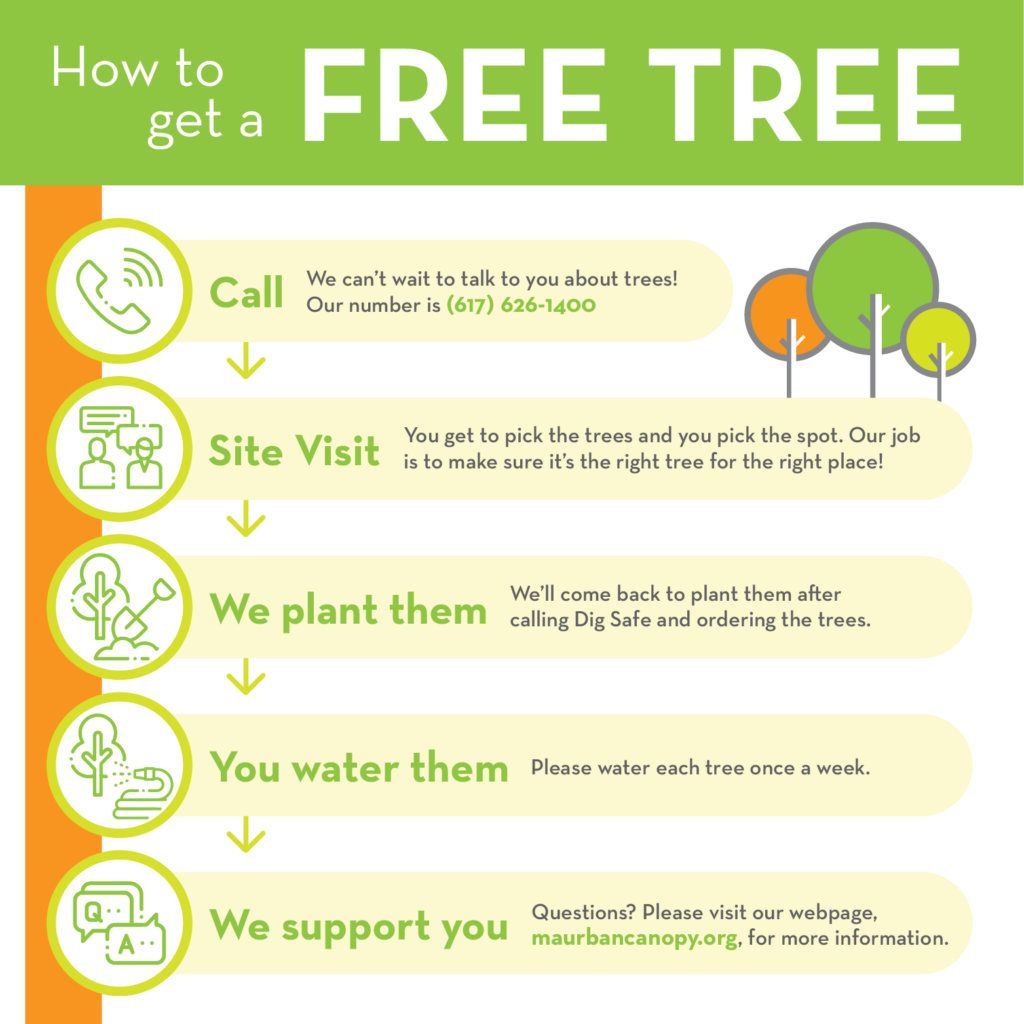 How to get a FREE TREE

Call We can't wait to talk to you about trees! Our number is (617) 626-1400

Site Visit You get to pick the trees and you pick the spot. Our job is to make sure it's the right tree for the right place!

We plant them We'll come back to plant them after calling Dig Safe and ordering the trees.

You water them Please water each tree once a week.

Q A

We support you Questions? Please visit our webpage, maurbancanopy.org, for more information.